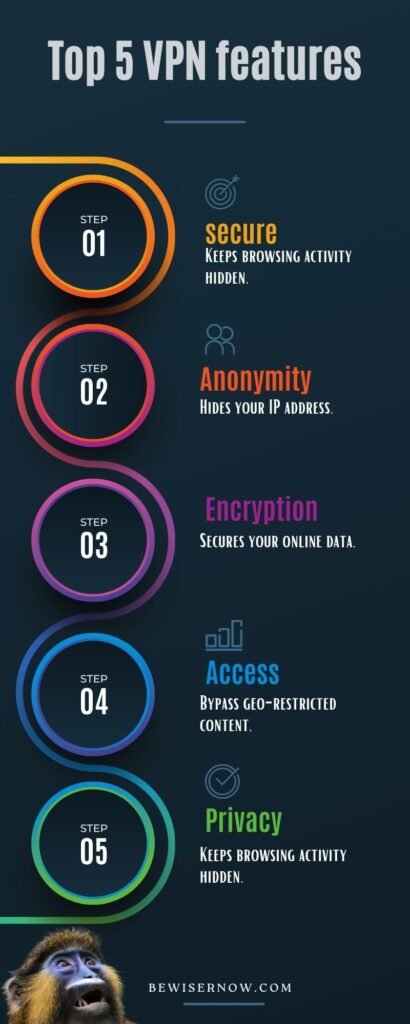 Top 5 VPN features

STEP
01

secure
Keeps browsing activity hidden.

STEP
02

Anonymity
Hides your IP address.

STEP
03

Encryption
Secures your online data.

STEP
04

Access
Bypass geo-restricted content.

STEP
05

Privacy
Keeps browsing activity hidden.

BEWISERNOW.COM